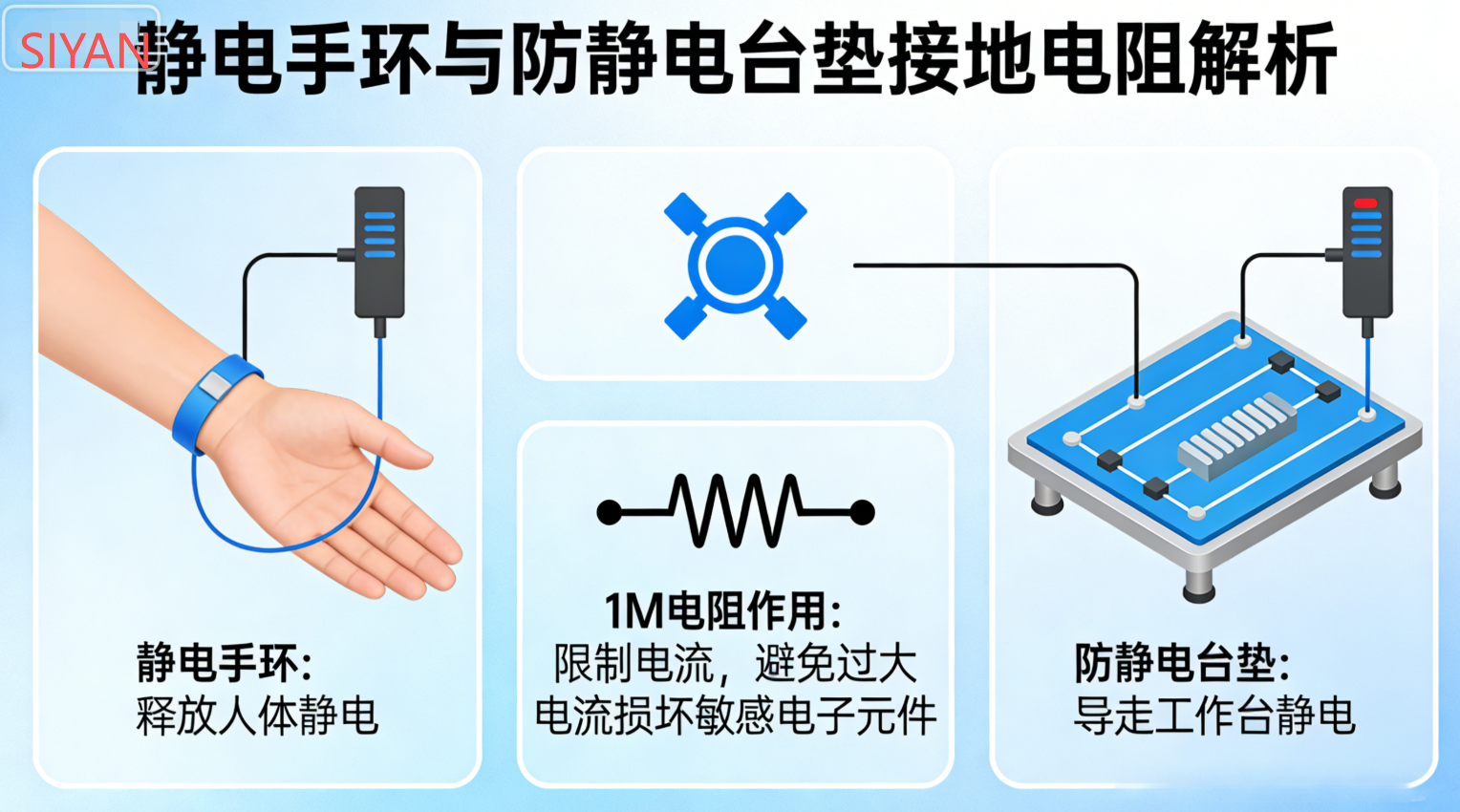 SIYAN

静电手环与防静电台垫接地电阻解析

静电手环:
释放人体静电

1M电阻作用:
限制电流，避免过大电流损坏敏感电子元件

防静电台垫:
导走工作台静电